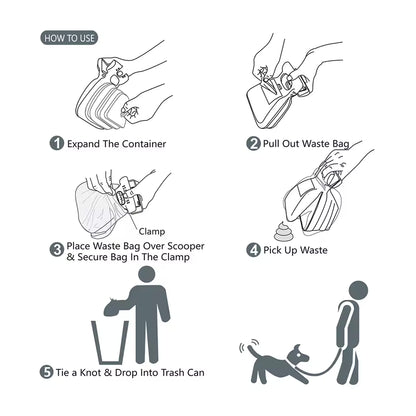 HOW TO USE

1 Expand The Container

2 Pull Out Waste Bag

Clamp

3 Place Waste Bag Over Scooper & Secure Bag In The Clamp

4 Pick Up Waste

5 Tie a Knot & Drop Into Trash Can